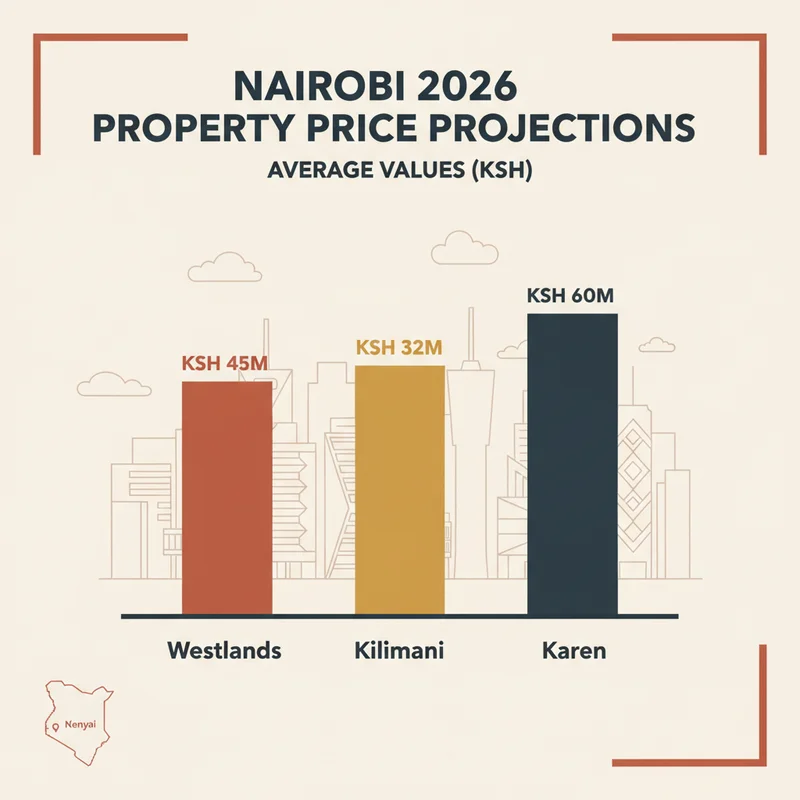 NAIROBI 2026
PROPERTY PRICE PROJECTIONS
AVERAGE VALUES (KSH)

KSH 45M
KSH 32M
KSH 60M

Westlands
Kilimani
Karen

Nenyai